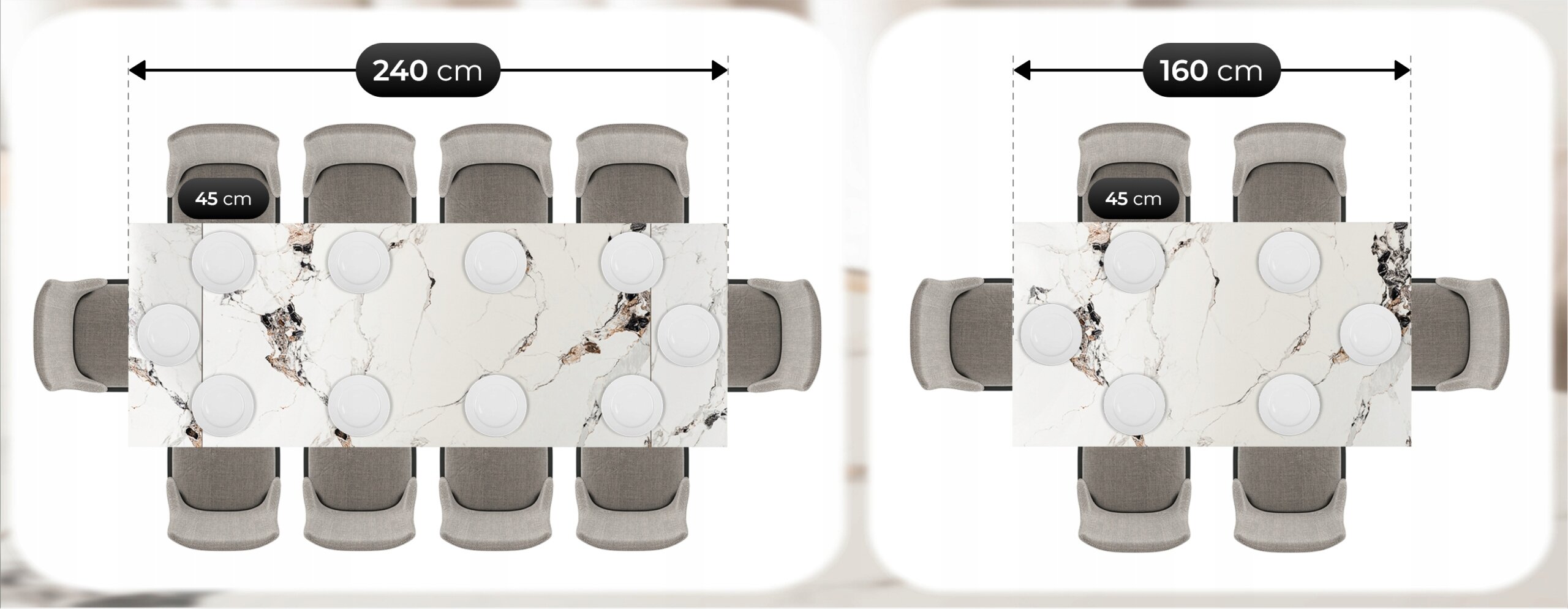 240 cm

45 cm

160 cm

45 cm