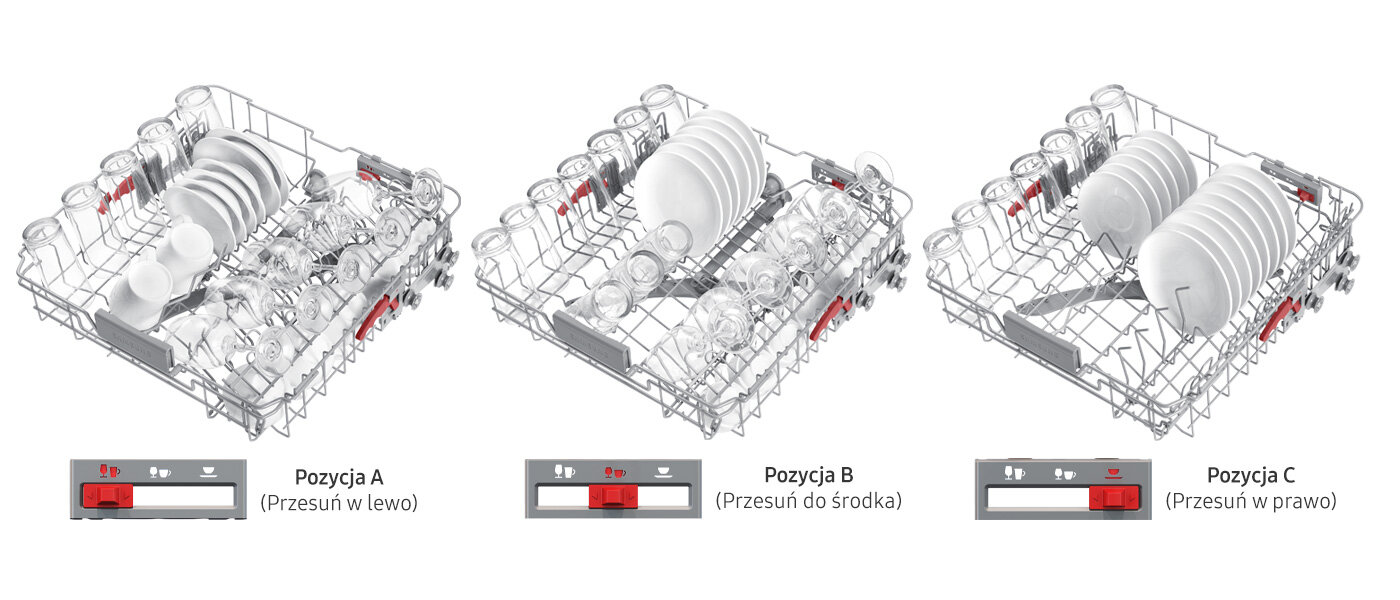 Pozycja A
(Przesuń w lewo)

Pozycja B
(Przesuń do środka)

Pozycja C
(Przesuń w prawo)