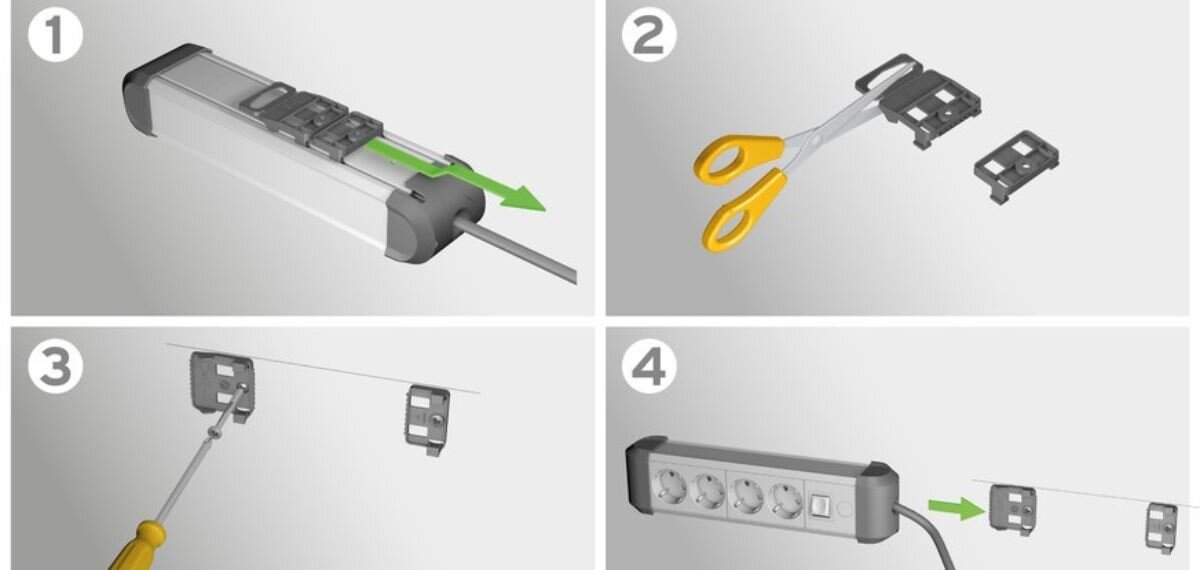 1

2

3

4