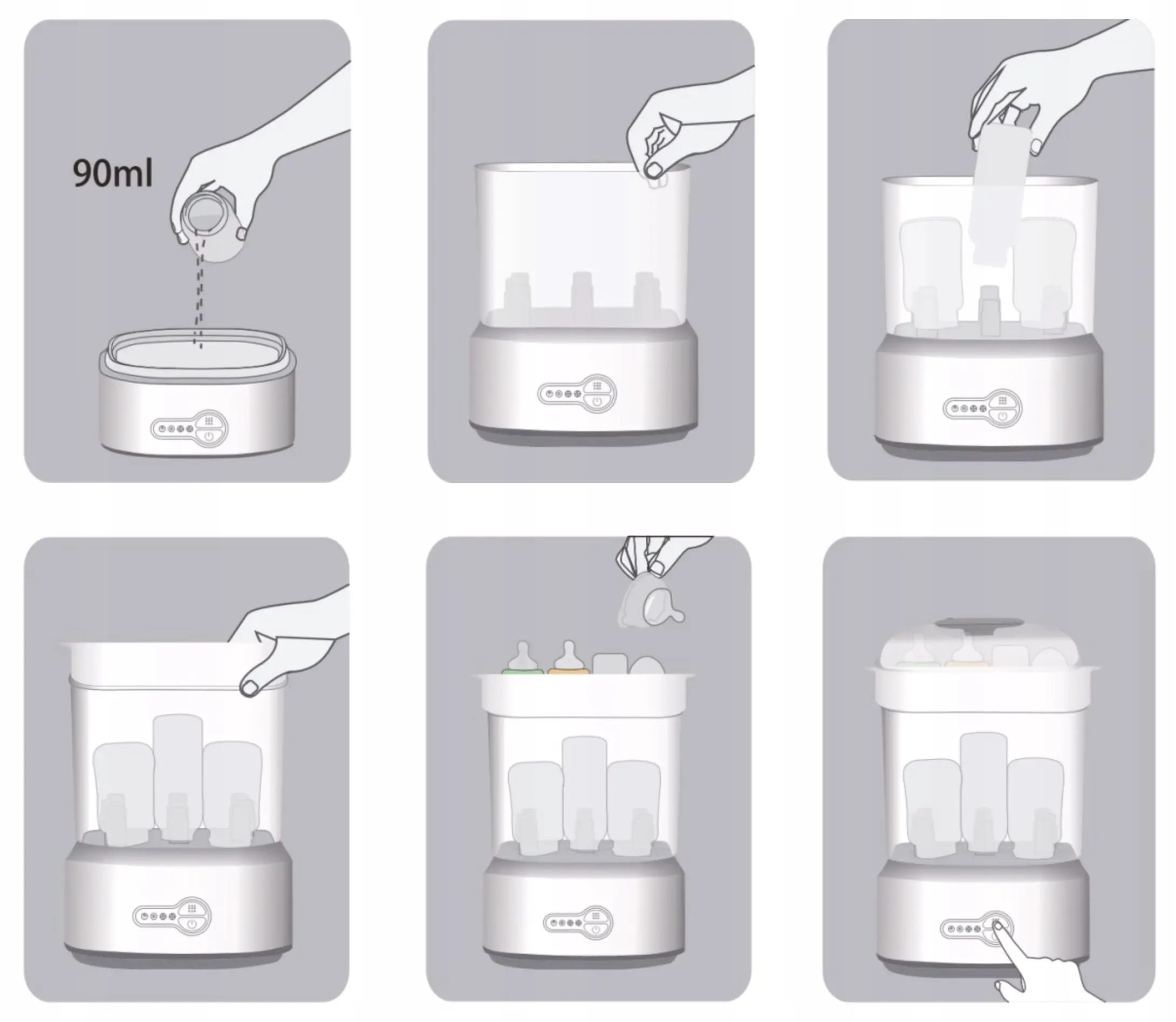 90ml