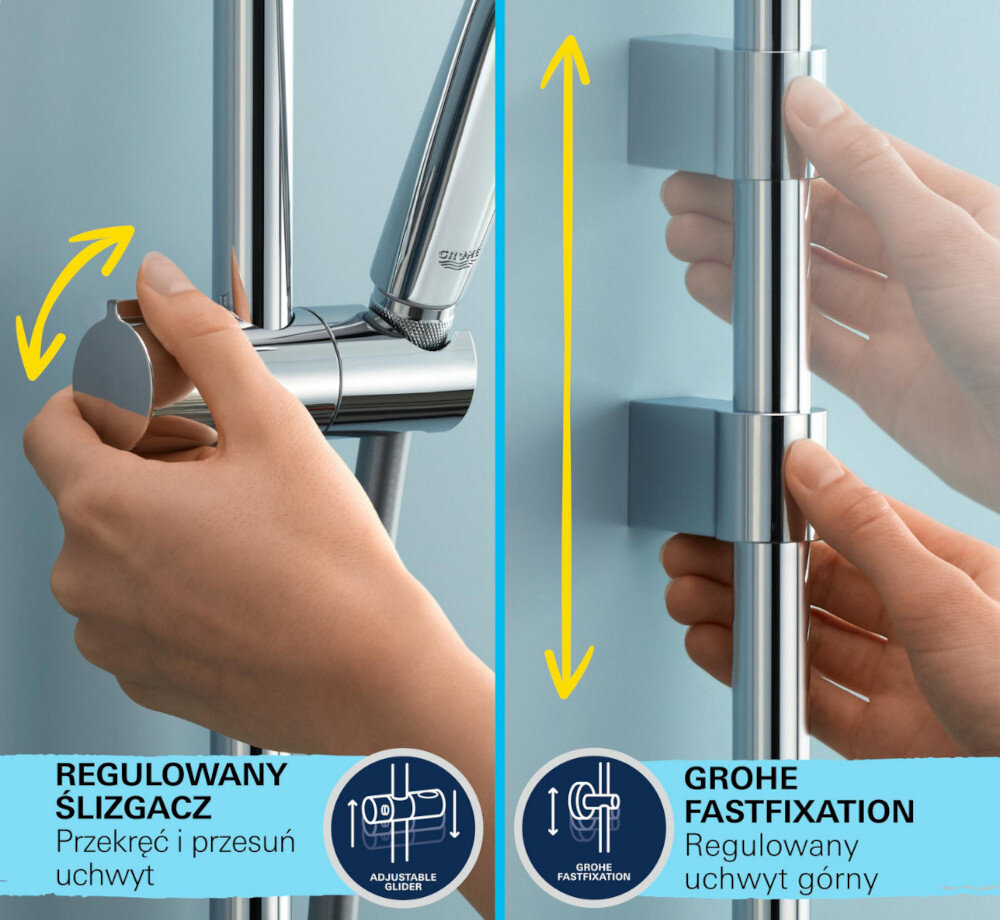 GROHE

REGULOWANY ŚLIZGACZ
Przekręć i przesuń uchwyt

ADJUSTABLE GLIDER

GROHE FASTFIXATION

GROHE FASTFIXATION
Regulowany uchwyt górny