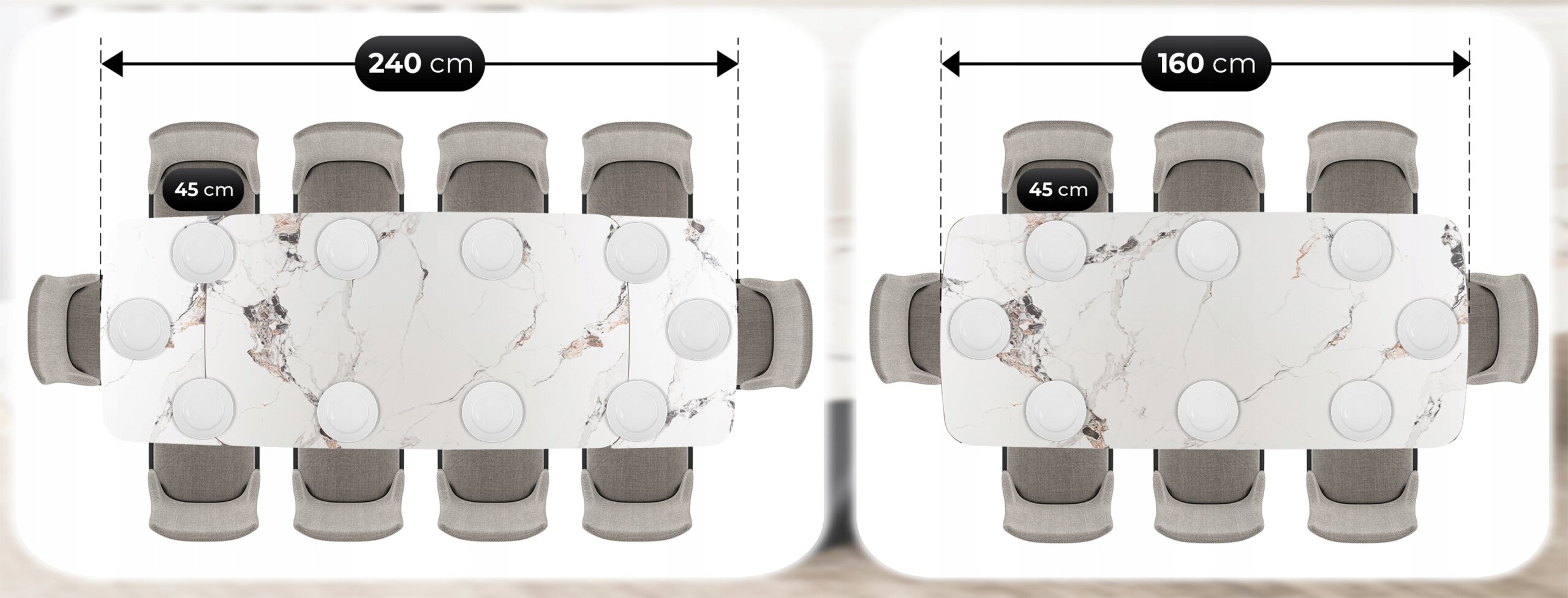 240 cm

45 cm

160 cm

45 cm