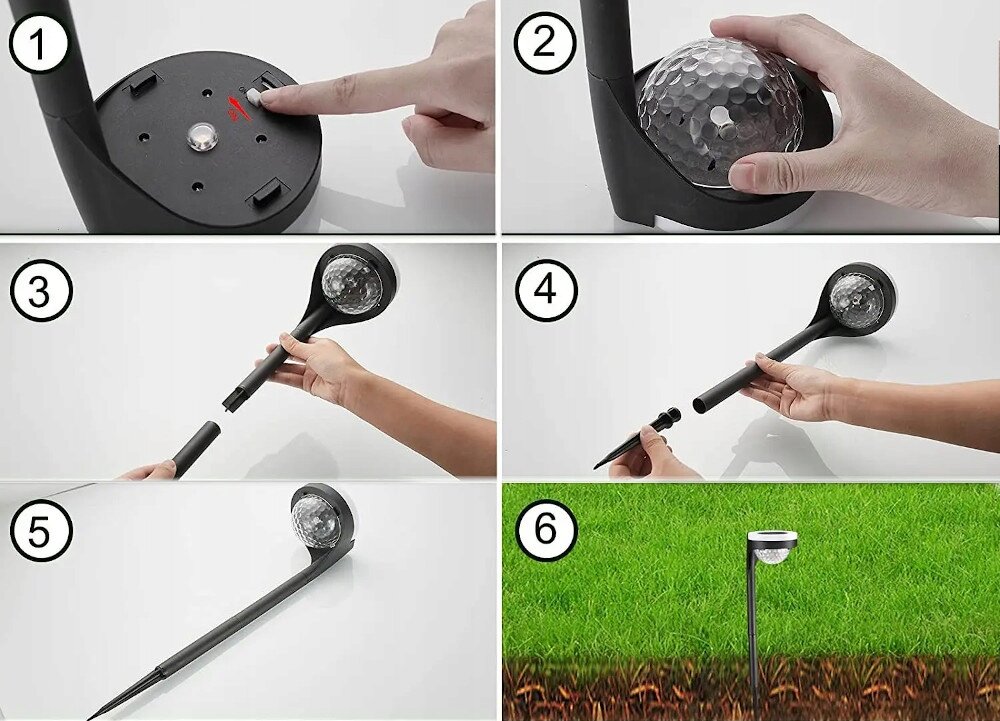 1
2
3
4
5
6