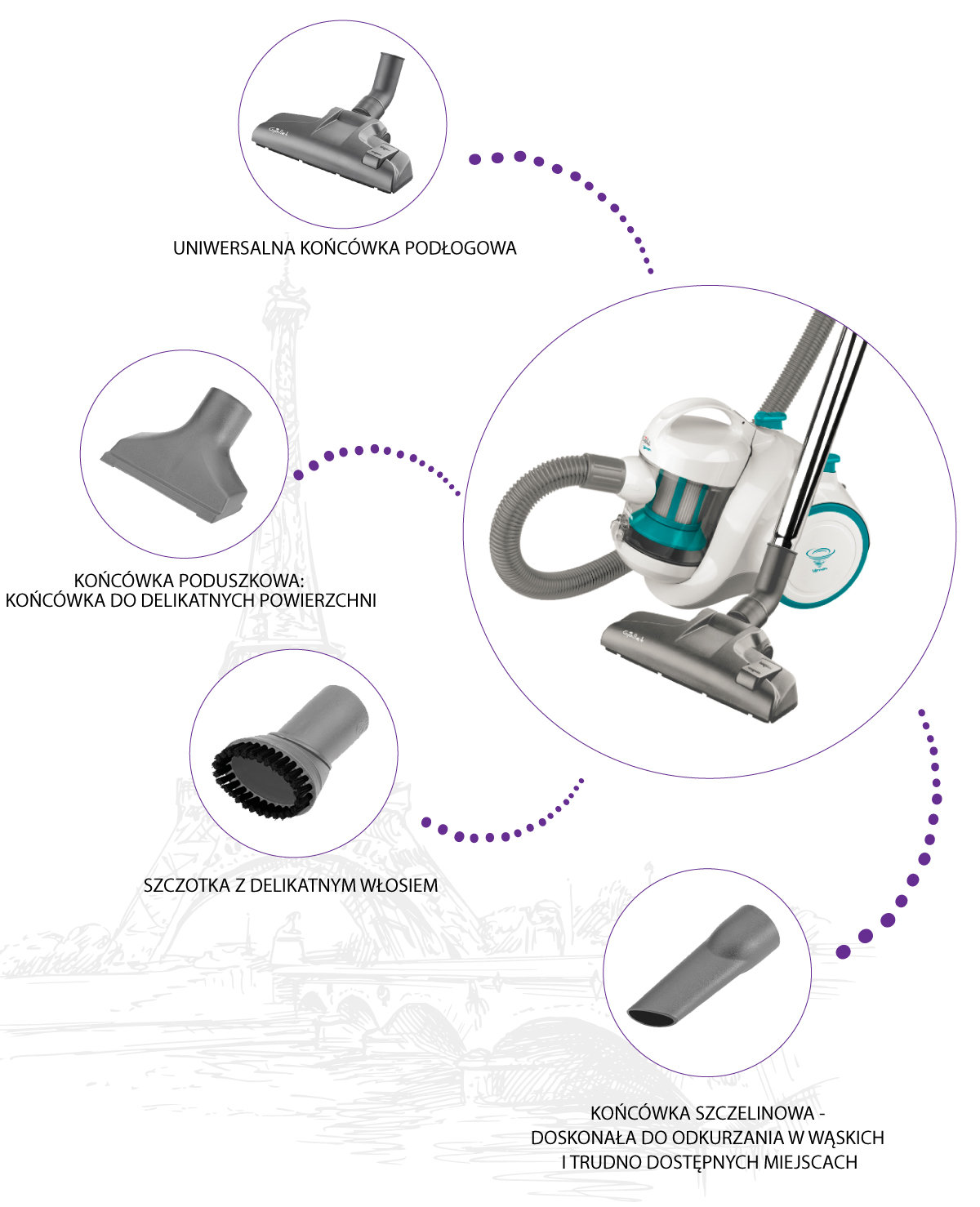 UNIWERSALNA KOŃCÓWKA PODŁOGOWA

KOŃCÓWKA PODUSZKOWA:
KOŃCÓWKA DO DELIKATNYCH POWIERZCHNI

SZCZOTKA Z DELIKATNYM WŁOSIEM

KOŃCÓWKA SZCZELINOWA -
DOSKONAŁA DO ODKURZANIA W WĄSKICH
I TRUDNO DOSTĘPNYCH MIEJSCACH