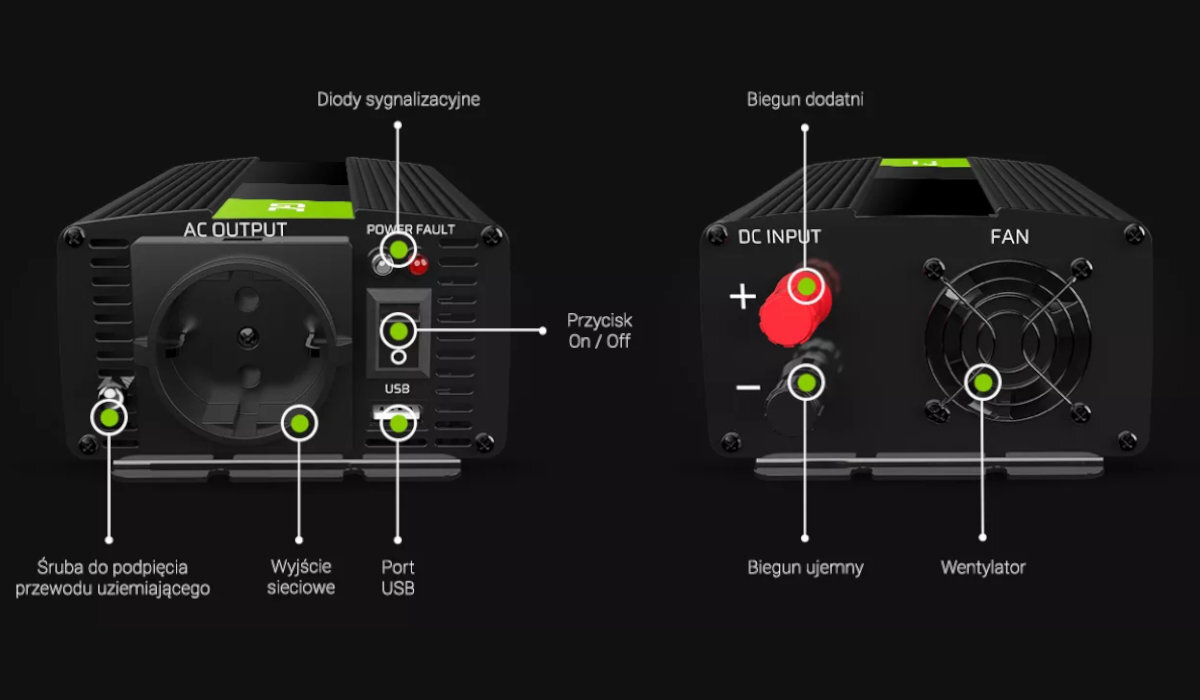 Diody sygnalizacyjne

AC OUTPUT

POWER FAULT

Przycisk
On / Off

USB

Śruba do podpięcia
przewodu uziemiającego

Wyjście
sieciowe

Port
USB

Biegun dodatni

DC INPUT

FAN

+

−

Biegun ujemny

Wentylator