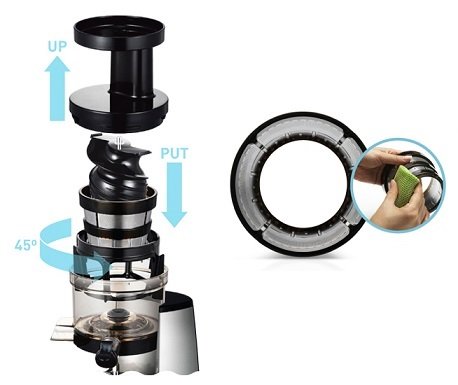 UP
PUT
45°