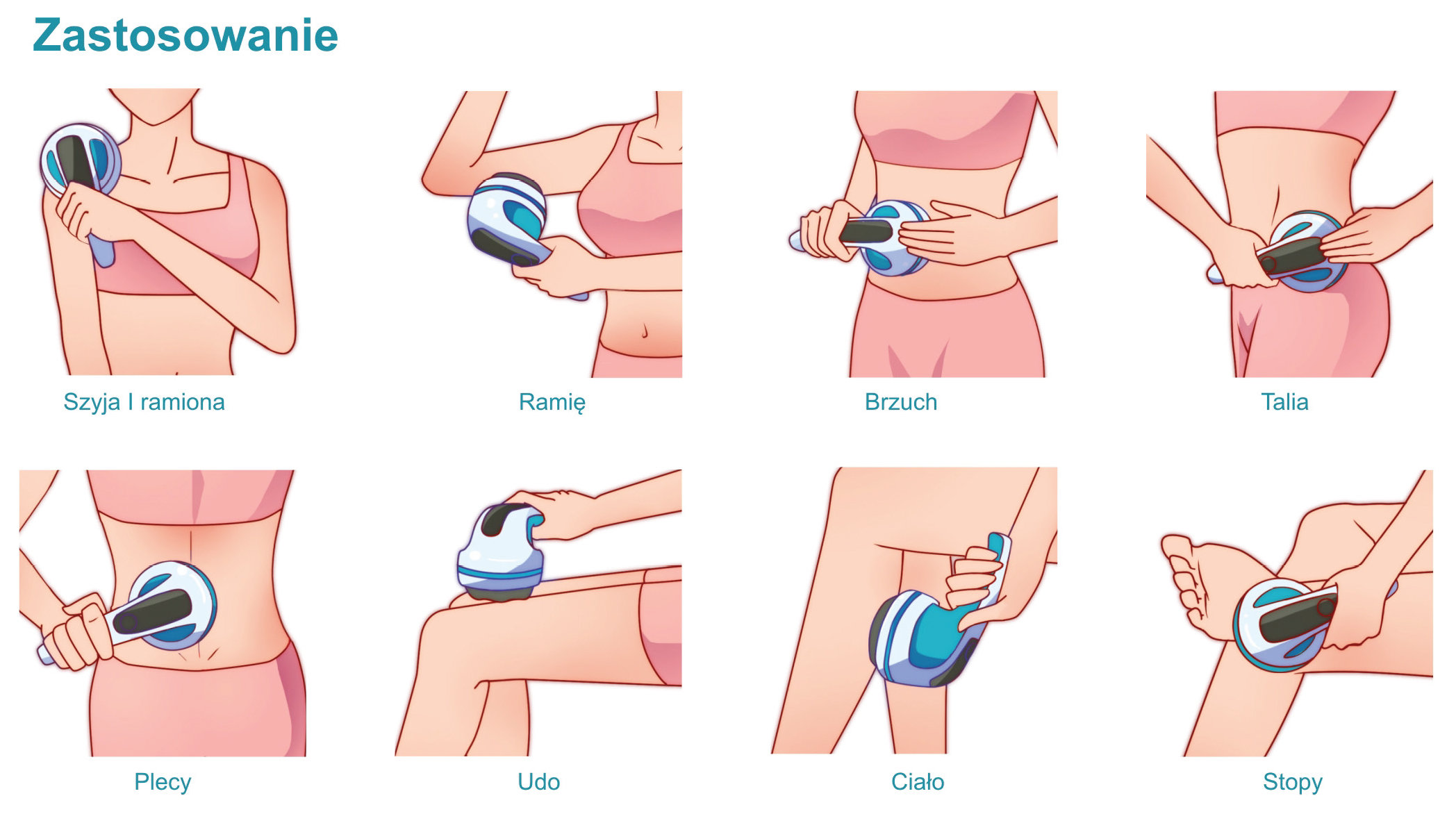 Zastosowanie

Szyja I ramiona

Ramię

Brzuch

Talia

Plecy

Udo

Ciało

Stopy