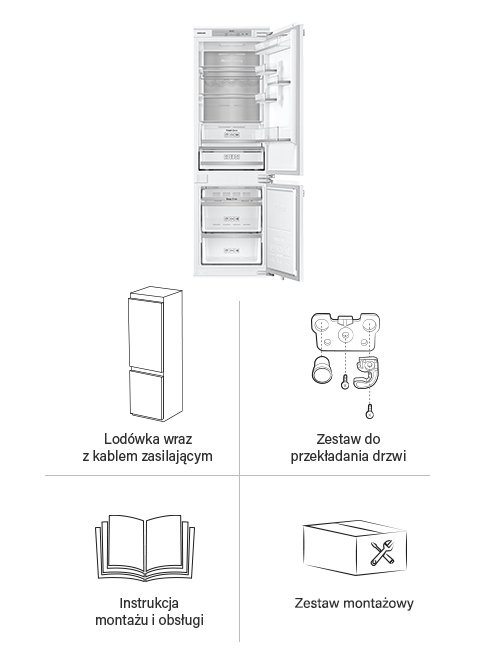 Lodówka wraz z kablem zasilającym

Zestaw do przekładania drzwi

Instrukcja montażu i obsługi

Zestaw montażowy