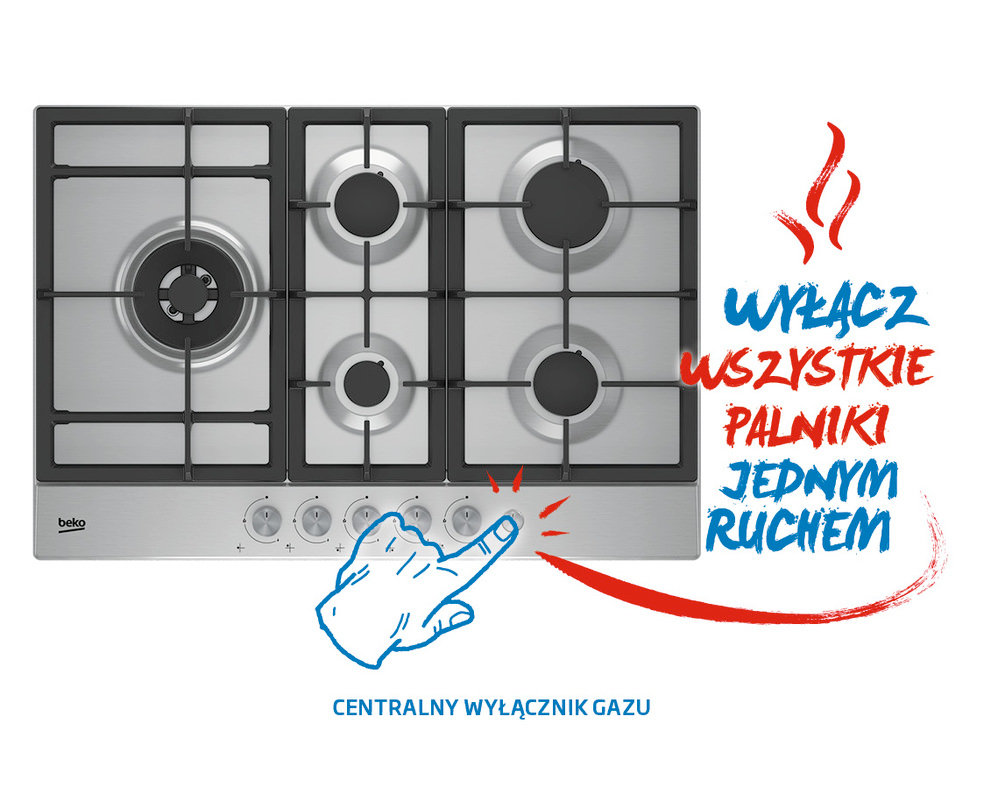 beko

WYŁĄCZ WSZYSTKIE PALNIKI JEDNYM RUCHEM

CENTRALNY WYŁĄCZNIK GAZU