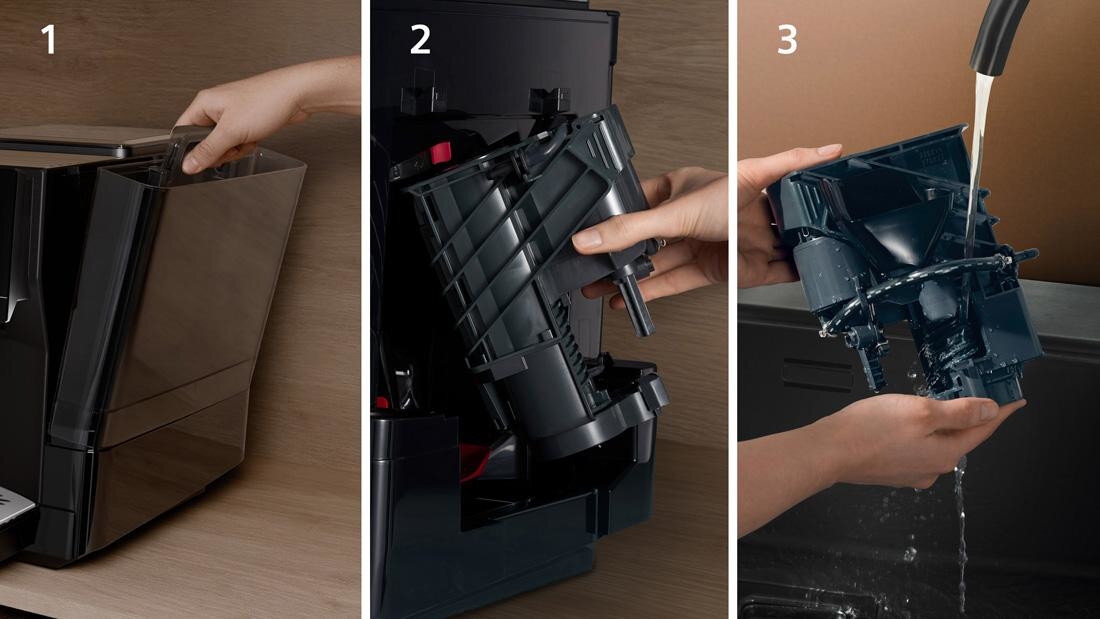 1

2

3