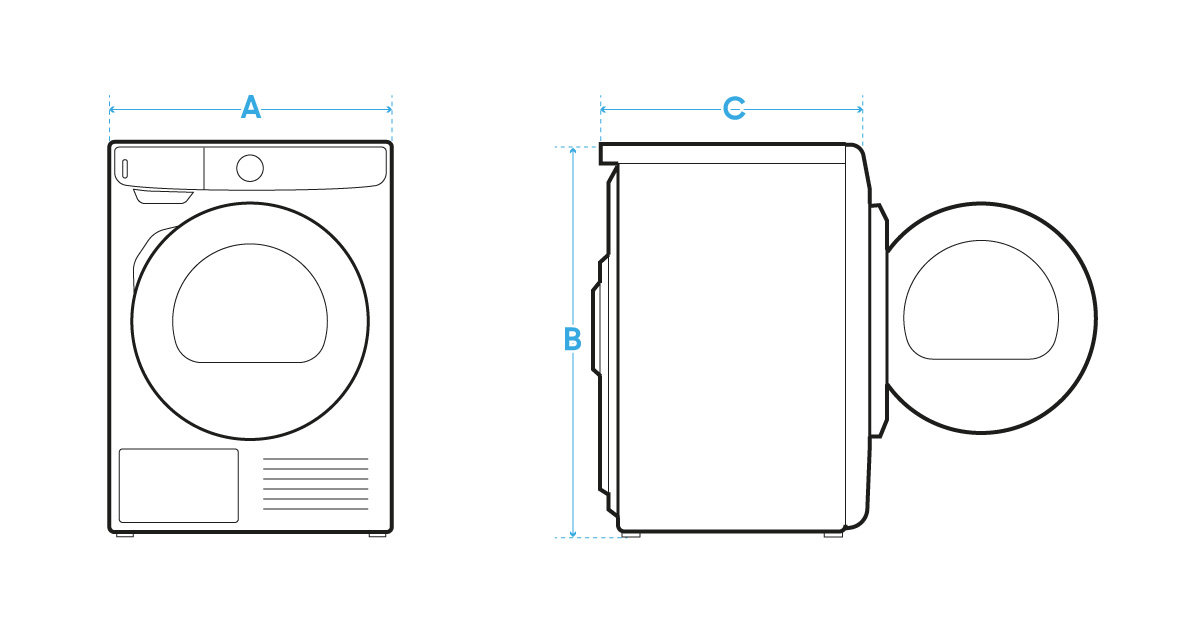 A

C

B