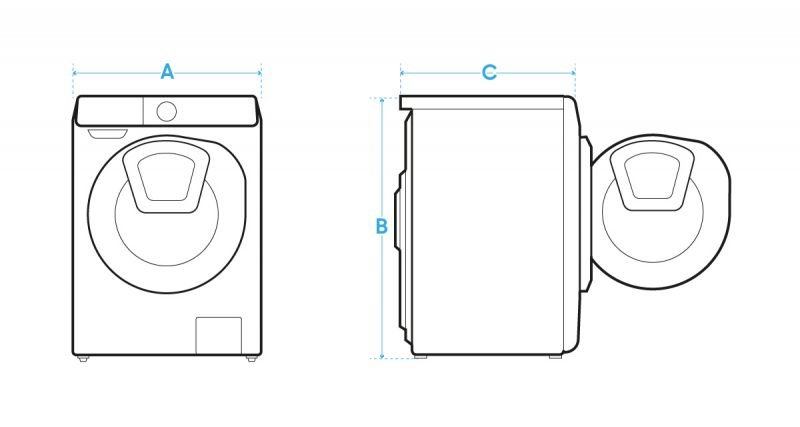 A

C

B