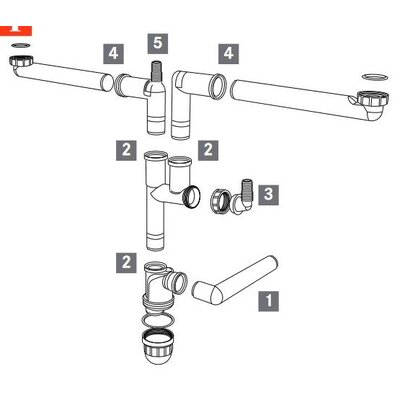 4
5
4
2
2
3
2
1